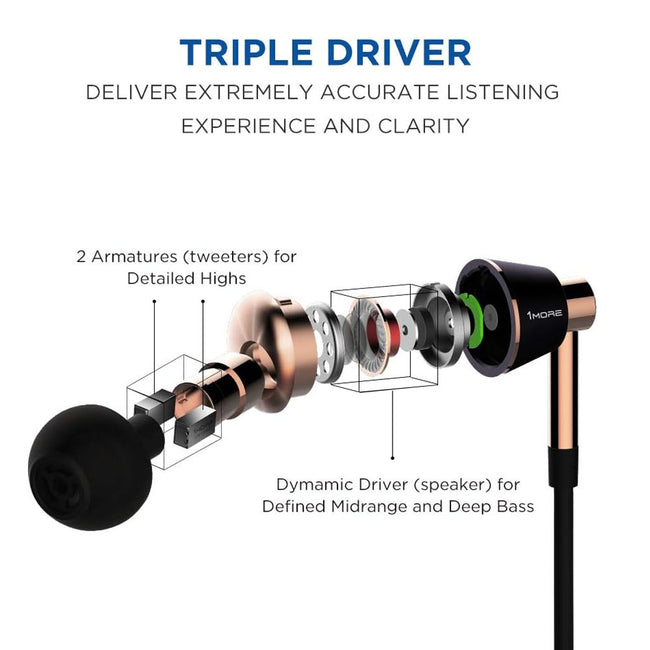 TRIPLE DRIVER

DELIVER EXTREMELY ACCURATE LISTENING EXPERIENCE AND CLARITY

2 Armatures (tweeters) for Detailed Highs

1MORE

Dymamic Driver (speaker) for Defined Midrange and Deep Bass